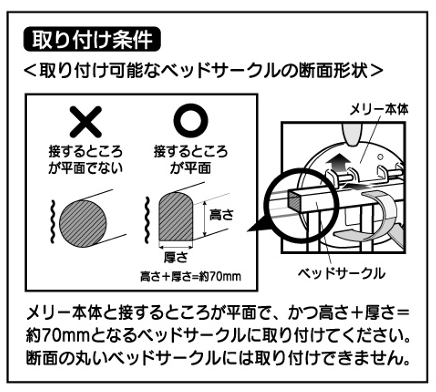 取り付け条件

＜取り付け可能なベッドサークルの断面形状＞

×

接するところが平面でない

○

接するところが平面

高さ

厚さ

高さ＋厚さ=約70mm

メリー本体

ベッドサークル

メリー本体と接するところが平面で、かつ高さ＋厚さ＝約70mmとなるベッドサークルに取り付けてください。断面の丸いベッドサークルには取り付けできません。